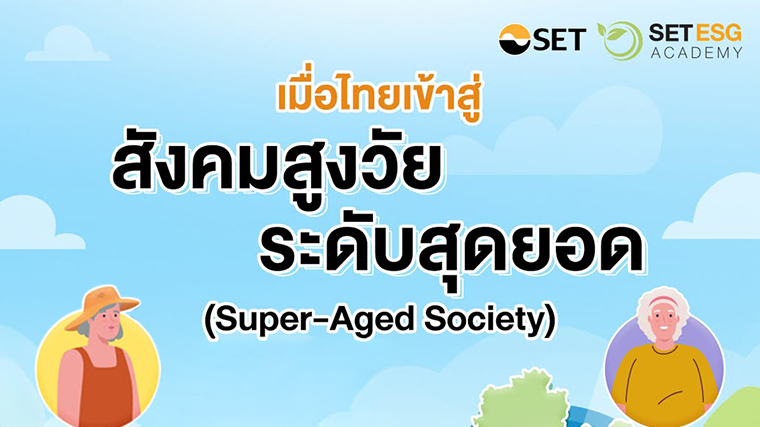 SET

SET ESG ACADEMY

เมื่อไทยเข้าสู่

สังคมสูงวัย ระดับสุดยอด

(Super-Aged Society)